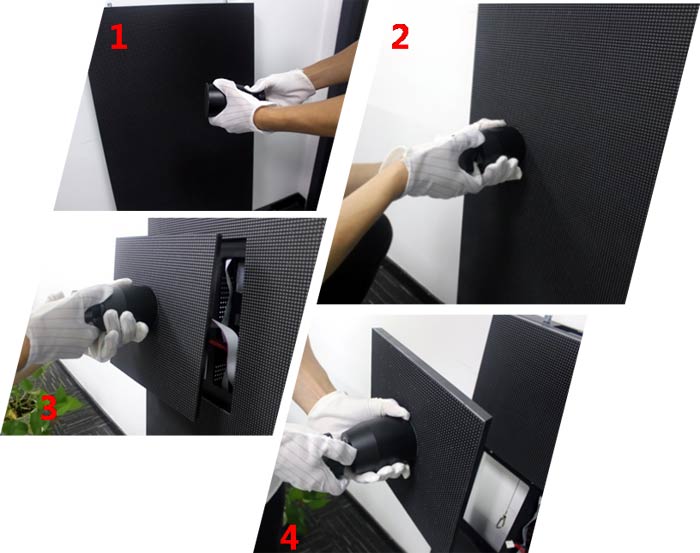 1

2

3

4